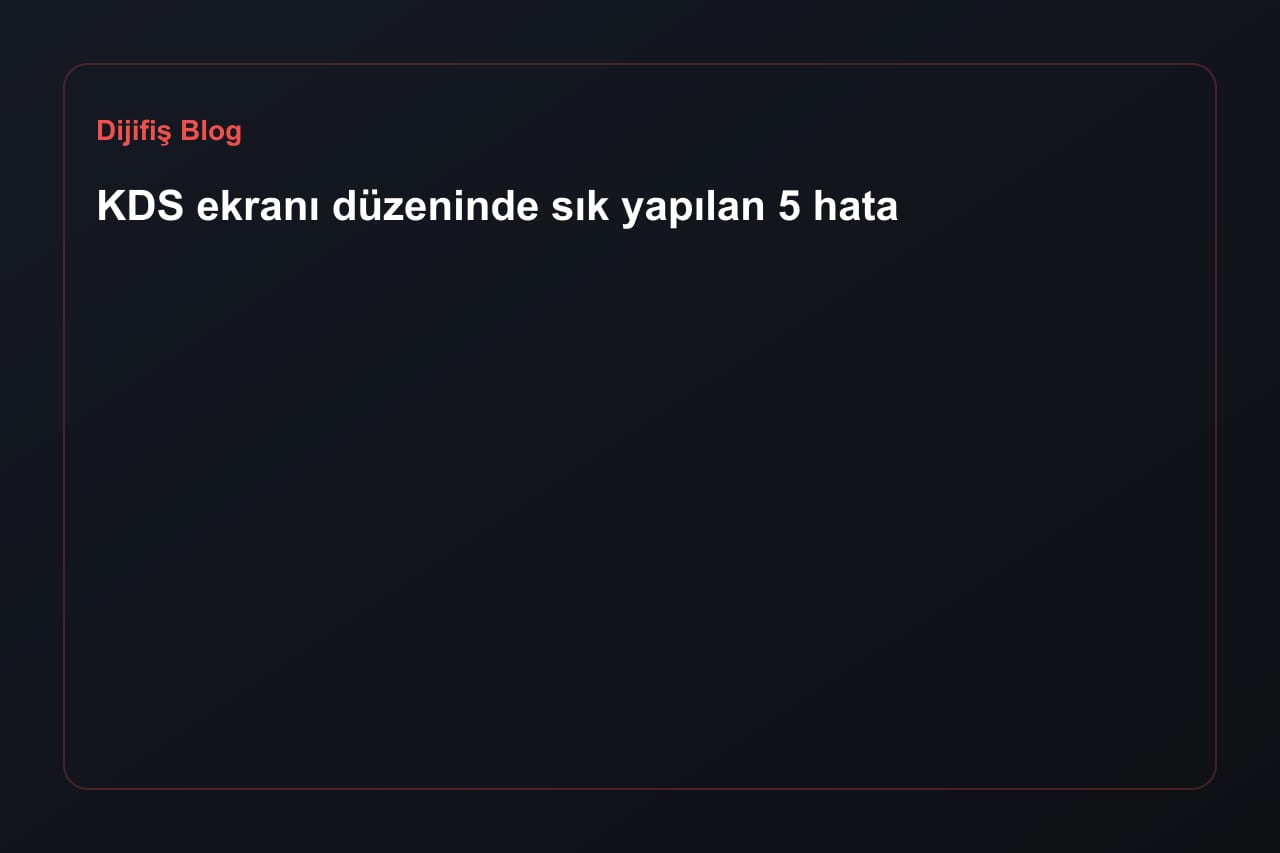 Dijifiş Blog

KDS ekranı düzeninde sık yapılan 5 hata